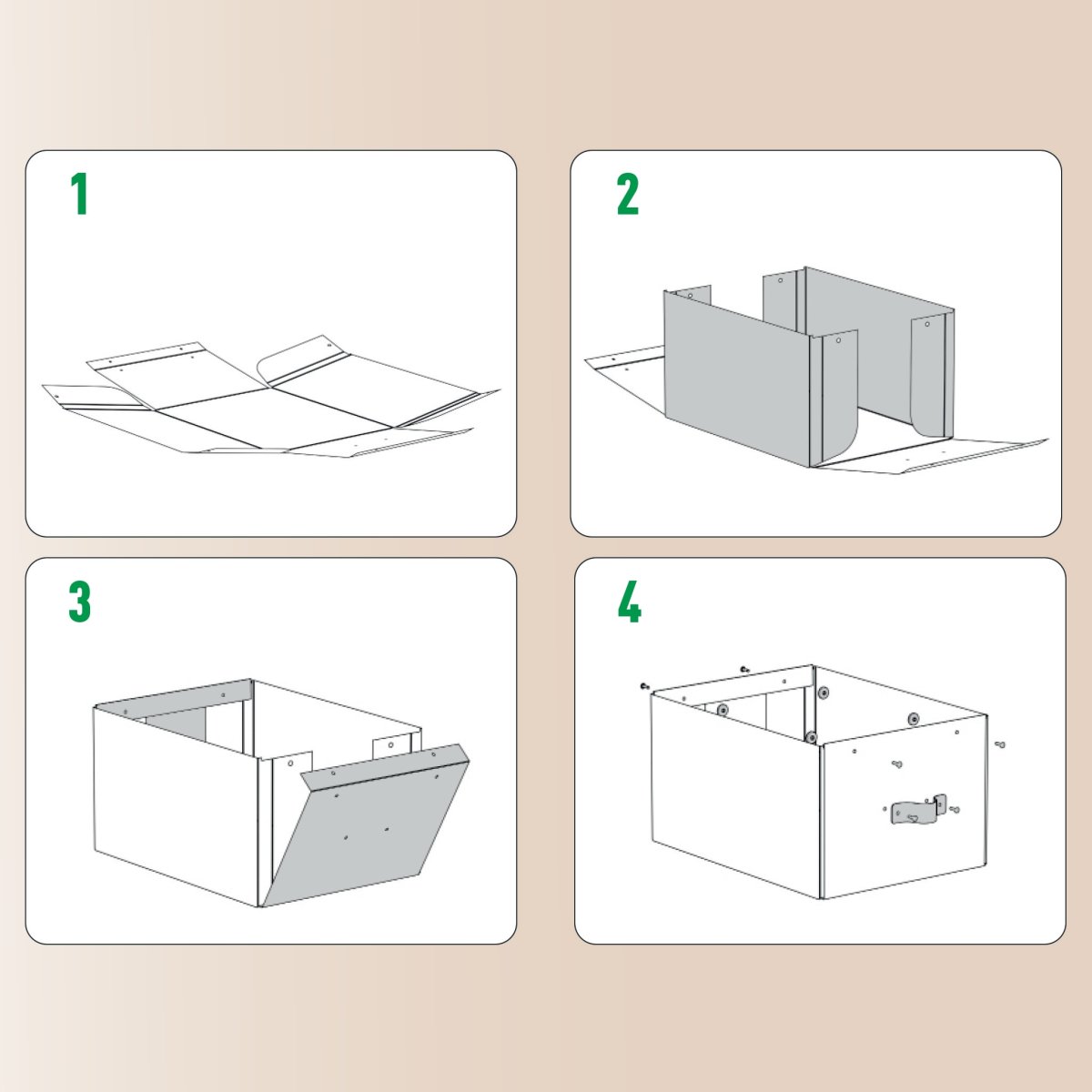 1

2

3

4