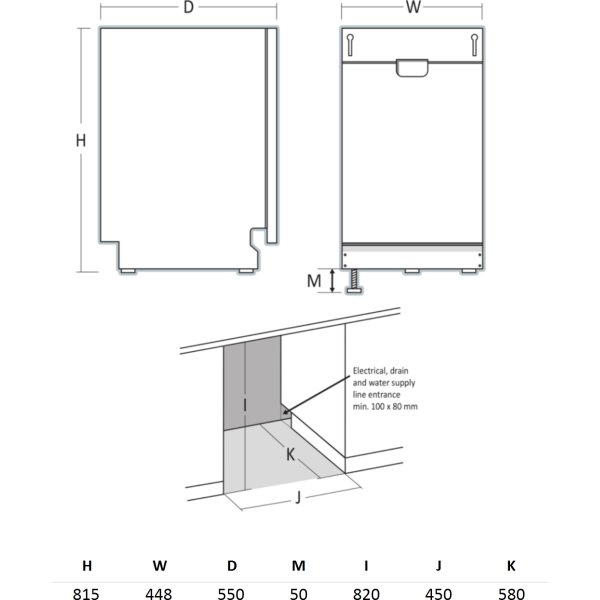 D

W

H

M

Electrical, drain and water supply line entrance min. 100 x 80 mm

I

K

J

| H | W | D | M | I | J | K |
|---|---|---|---|---|---|---|
| 815 | 448 | 550 | 50 | 820 | 450 | 580 |