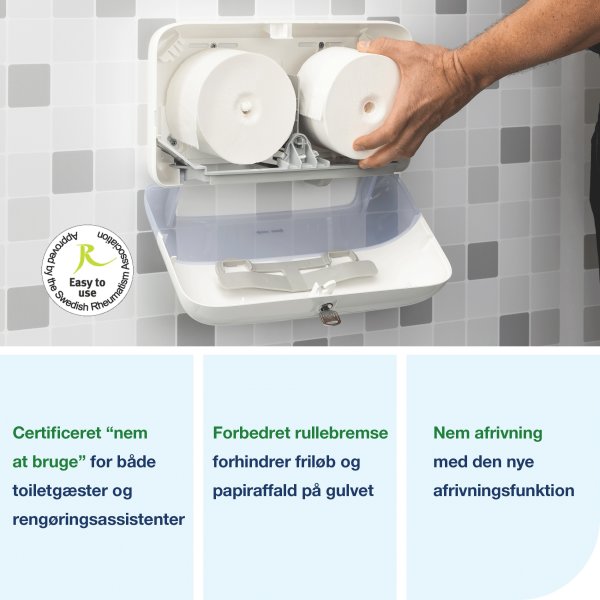 Approved by the Swedish Rheumatism Association

Easy to use

Certificeret “nem at bruge” for både toiletgæster og rengøringsassistenter

Forbedret rullebremse forhindrer friløb og papiraffald på gulvet

Nem afrivning med den nye afrivningsfunktion