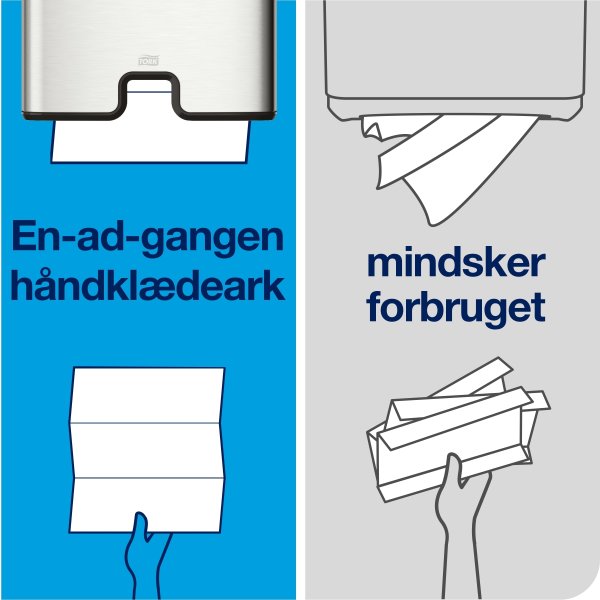 TORK

En-ad-gangen håndklædeark

mindsker forbruget