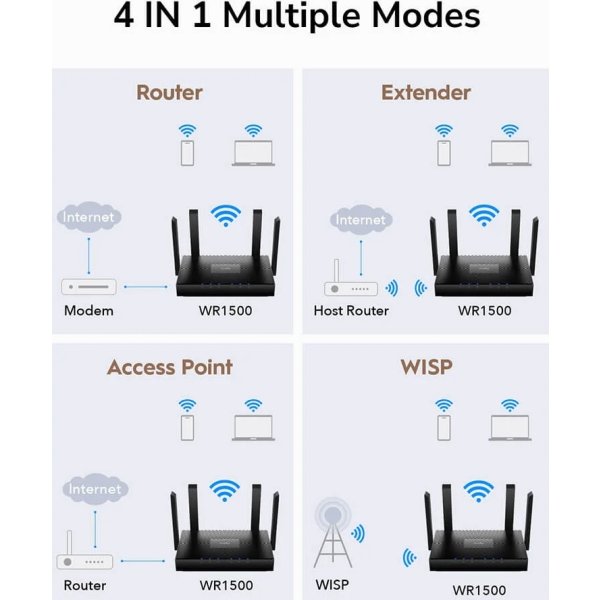 4 IN 1 Multiple Modes

Router

Internet

Modem

WR1500

Extender

Internet

Host Router

WR1500

Access Point

Internet

Router

WR1500

WISP

WISP

WR1500