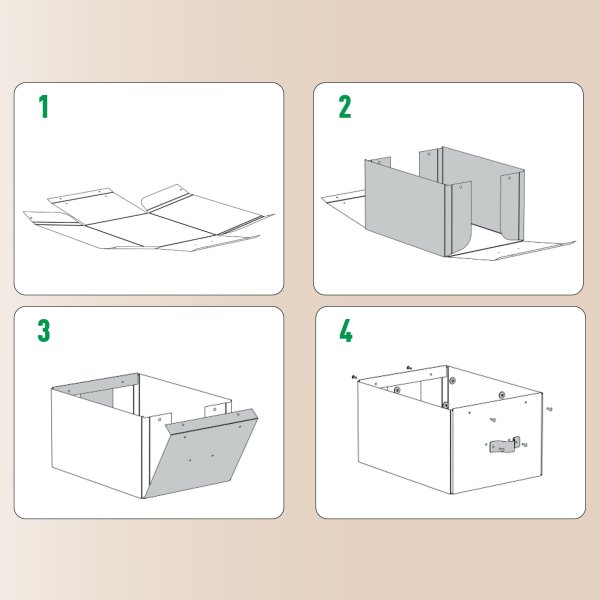 1

2

3

4