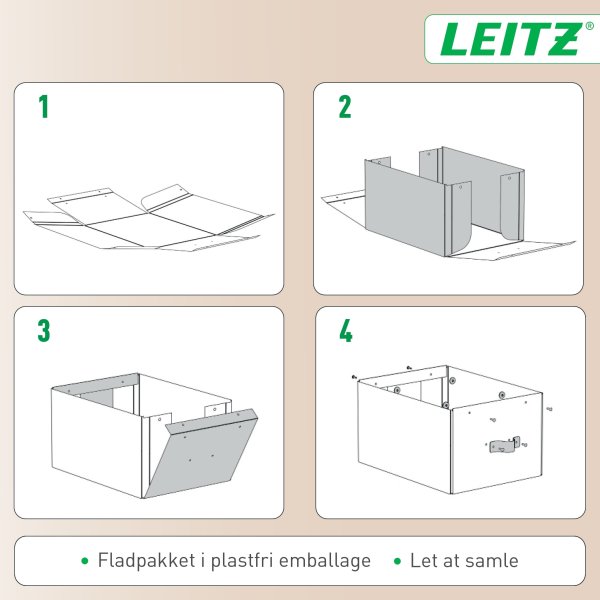 LEITZ®

1

2

3

4

• Fladpakket i plastfri emballage • Let at samle